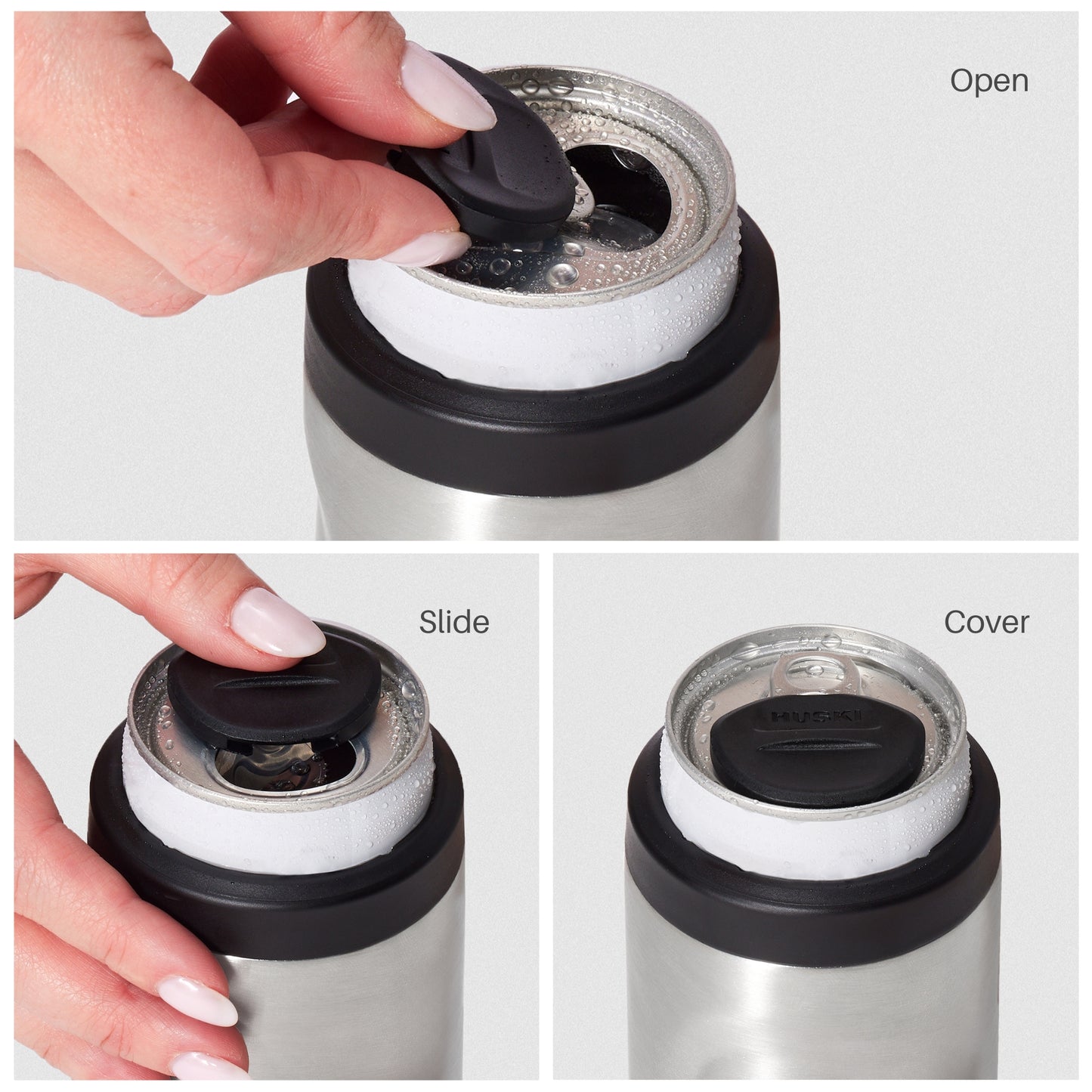 Open

Slide

Cover

HUSKI