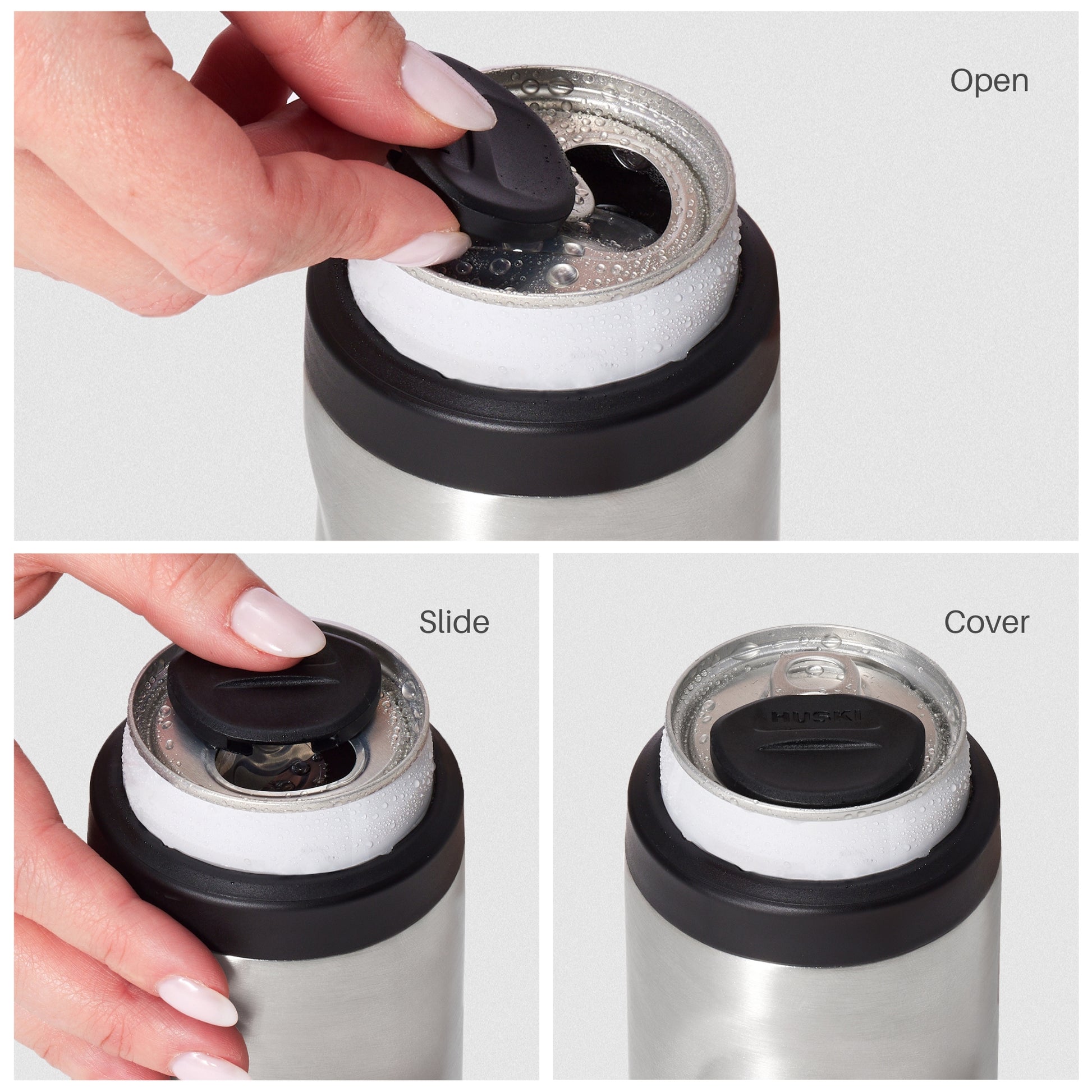 Open

Slide

Cover

HUSKI